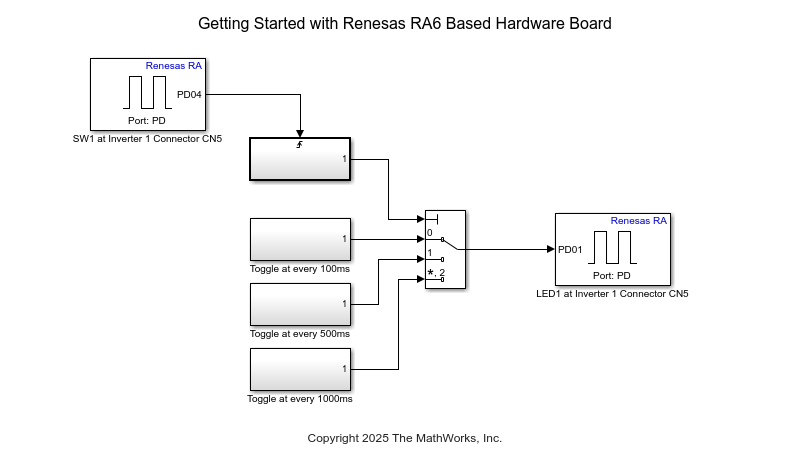 Getting Started with Renesas RA6 Based Hardware Board

Renesas RA
PD04
Port: PD
SW1 at Inverter 1 Connector CN5

1

1
Toggle at every 100ms

1
Toggle at every 500ms

1
Toggle at every 1000ms

0
1
*, 2

Renesas RA
PD01
Port: PD
LED1 at Inverter 1 Connector CN5

Copyright 2025 The MathWorks, Inc.