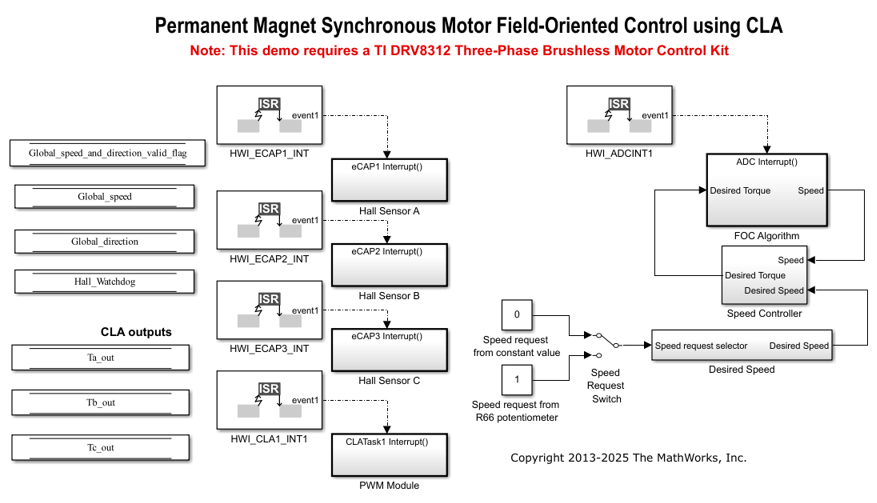 Permanent Magnet Synchronous Motor Field-Oriented Control using CLA
Note: This demo requires a TI DRV8312 Three-Phase Brushless Motor Control Kit

Global_speed_and_direction_valid_flag

Global_speed

Global_direction

Hall_Watchdog

CLA outputs

Ta_out

Tb_out

Tc_out

ISR
event1
HWI_ECAP1_INT

eCAP1 Interrupt()
Hall Sensor A

ISR
event1
HWI_ECAP2_INT

eCAP2 Interrupt()
Hall Sensor B

ISR
event1
HWI_ECAP3_INT

eCAP3 Interrupt()
Hall Sensor C

ISR
event1
HWI_CLA1_INT1

CLATask1 Interrupt()
PWM Module

ISR
event1
HWI_ADCINT1

ADC Interrupt()
Desired Torque
Speed
FOC Algorithm

Speed
Desired Torque
Desired Speed
Speed Controller

0
Speed request from constant value

1
Speed request from R66 potentiometer

Speed Request Switch

Speed request selector
Desired Speed
Desired Speed

Copyright 2013-2025 The MathWorks, Inc.